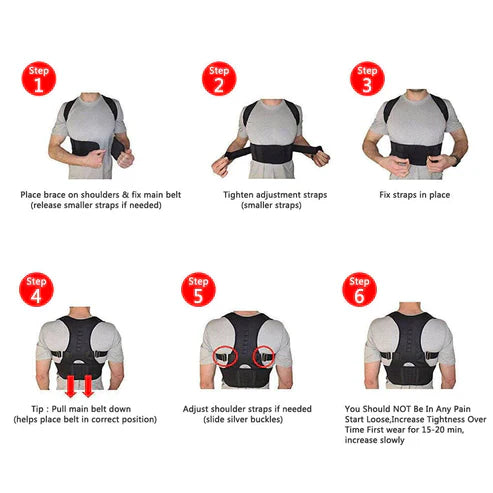 Step 1

Place brace on shoulders & fix main belt (release smaller straps if needed)

Step 2

Tighten adjustment straps (smaller straps)

Step 3

Fix straps in place

Step 4

Tip : Pull main belt down (helps place belt in correct position)

Step 5

Adjust shoulder straps if needed (slide silver buckles)

Step 6

You Should NOT Be In Any Pain Start Loose,Increase Tightness Over Time First wear for 15-20 min, increase slowly