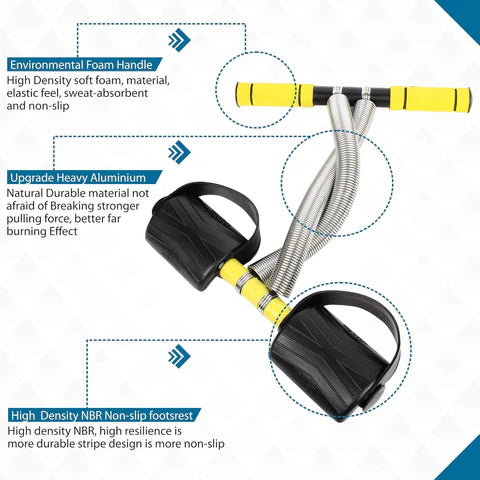 Environmental Foam Handle
High Density soft foam, material, elastic feel, sweat-absorbent and non-slip

Upgrade Heavy Aluminium
Natural Durable material not afraid of Breaking stronger pulling force, better far burning Effect

High Density NBR Non-slip footsrest
High density NBR, high resilience is more durable stripe design is more non-slip