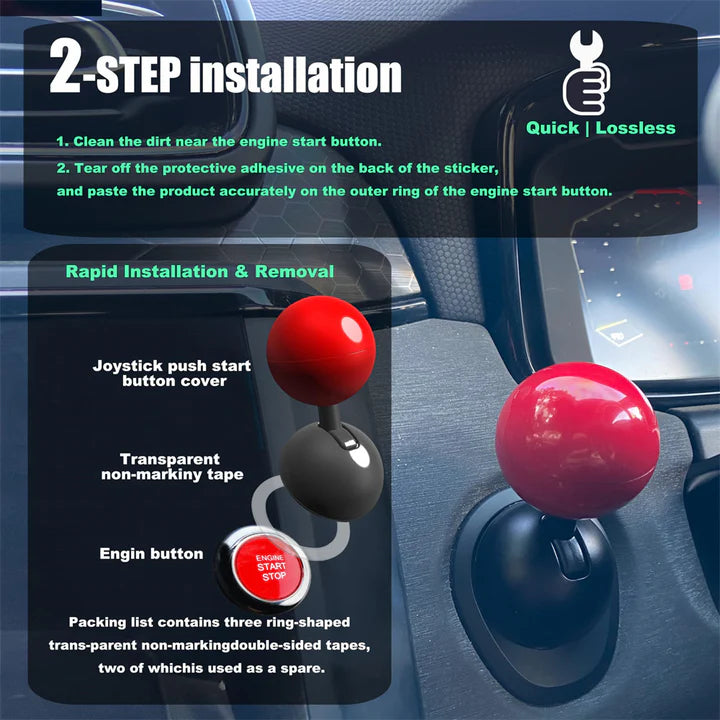 2-STEP installation

Quick | Lossless

1. Clean the dirt near the engine start button.

2. Tear off the protective adhesive on the back of the sticker, and paste the product accurately on the outer ring of the engine start button.

Rapid Installation & Removal

Joystick push start button cover

Transparent non-markiny tape

Engin button

ENGINE START STOP

Packing list contains three ring-shaped trans-parent non-markingdouble-sided tapes, two of whichis used as a spare.